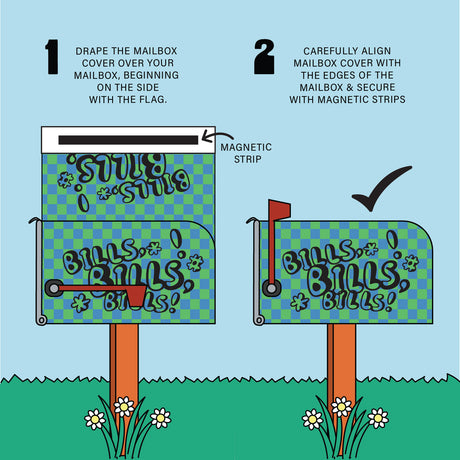 1 DRAPE THE MAILBOX COVER OVER YOUR MAILBOX, BEGINNING ON THE SIDE WITH THE FLAG.

2 CAREFULLY ALIGN MAILBOX COVER WITH THE EDGES OF THE MAILBOX & SECURE WITH MAGNETIC STRIPS

MAGNETIC STRIP

BILLS, BILLS, BILLS!

BILLS, BILLS, BILLS!

BILLS, BILLS, BILLS!